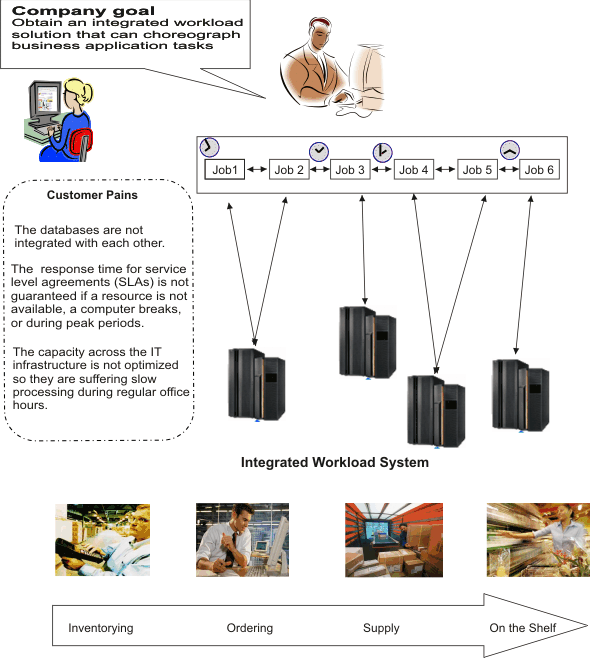 Company goal
Obtain an integrated workload solution that can choreograph business application tasks

Job1 Job 2 Job 3 Job 4 Job 5 Job 6

Customer Pains

The databases are not integrated with each other.

The response time for service level agreements (SLAs) is not guaranteed if a resource is not available, a computer breaks, or during peak periods.

The capacity across the IT infrastructure is not optimized so they are suffering slow processing during regular office hours.

Integrated Workload System

Inventorying Ordering Supply On the Shelf