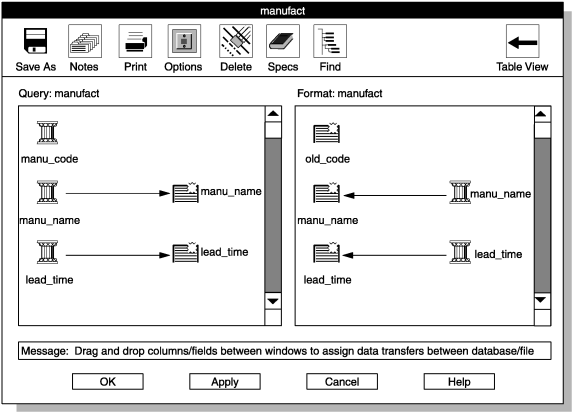 manufact

Save As
Notes
Print
Options
Delete
Specs
Find
Table View

Query: manufact

manu_code
manu_name
manu_name
lead_time
lead_time

Format: manufact

old_code
manu_name
manu_name
lead_time
lead_time

Message: Drag and drop columns/fields between windows to assign data transfers between database/file

OK
Apply
Cancel
Help