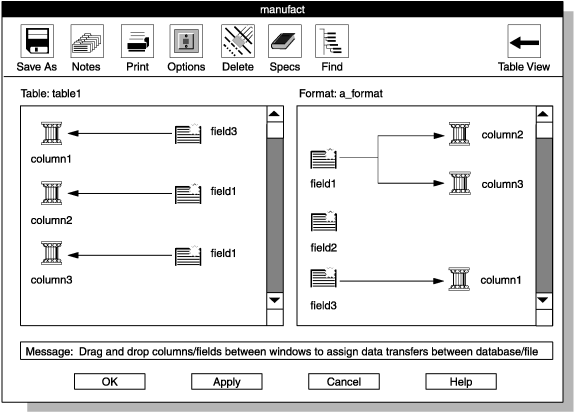 manufact

Save As
Notes
Print
Options
Delete
Specs
Find
Table View

Table: table1

column1
field3
column2
field1
column3
field1

Format: a_format

field1
column2
column3
field2
field3
column1

Message: Drag and drop columns/fields between windows to assign data transfers between database/file

OK
Apply
Cancel
Help