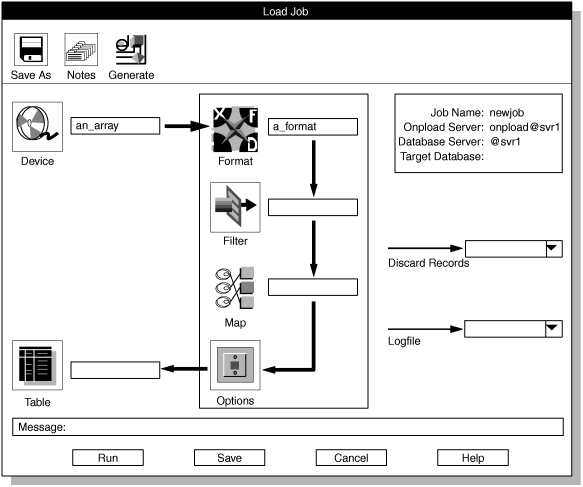 Load Job

Save As
Notes
Generate

Device
an_array

X F D
Format
a_format

Filter

Map

Options

Table

Job Name: newjob
Onpload Server: onpload@svr1
Database Server: @svr1
Target Database:

Discard Records

Logfile

Message:

Run
Save
Cancel
Help